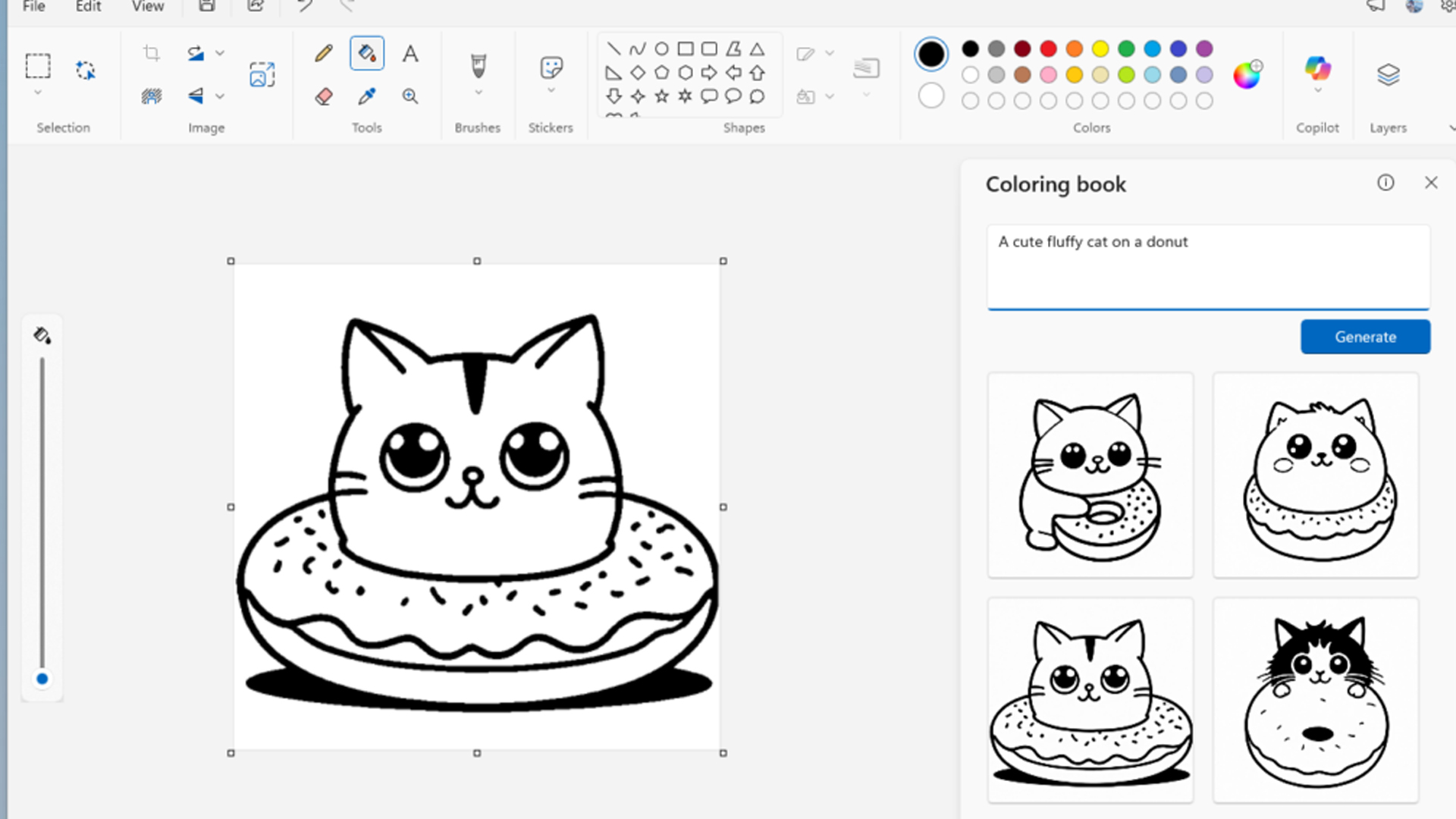 File Edit View

Selection Image Tools Brushes Stickers Shapes Colors Copilot Layers

Coloring book

A cute fluffy cat on a donut

Generate